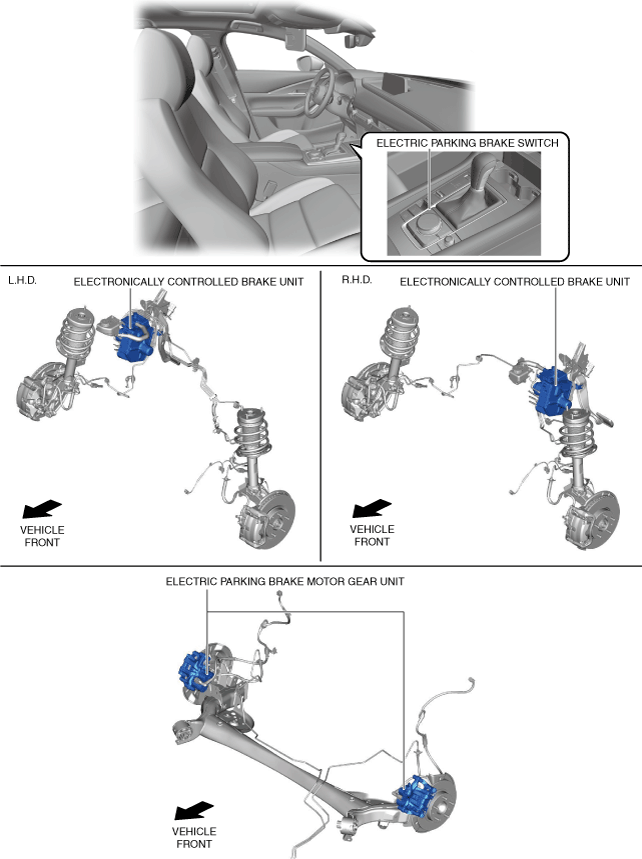 ELECTRIC PARKING BRAKE SWITCH

L.H.D.

ELECTRONICALLY CONTROLLED BRAKE UNIT

VEHICLE FRONT

R.H.D.

ELECTRONICALLY CONTROLLED BRAKE UNIT

VEHICLE FRONT

ELECTRIC PARKING BRAKE MOTOR GEAR UNIT

VEHICLE FRONT