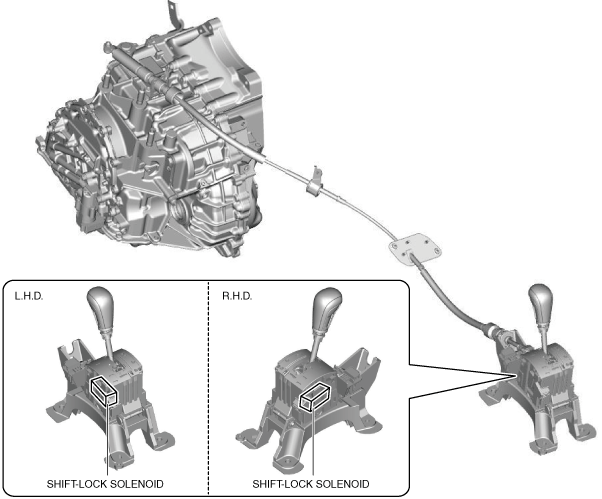 L.H.D.

SHIFT-LOCK SOLENOID

R.H.D.

SHIFT-LOCK SOLENOID