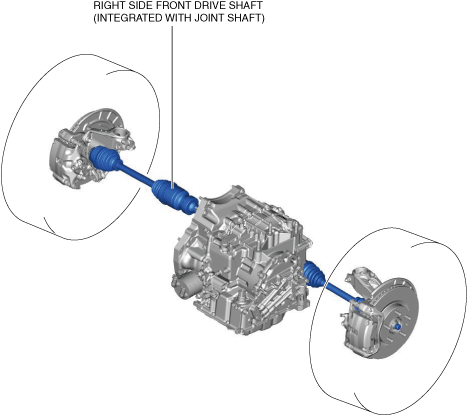 RIGHT SIDE FRONT DRIVE SHAFT
(INTEGRATED WITH JOINT SHAFT)