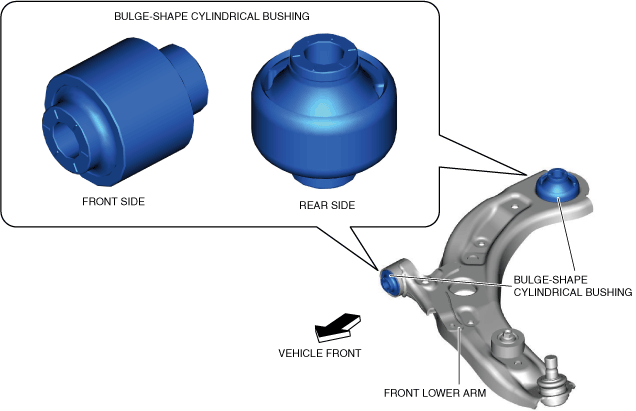 BULGE-SHAPE CYLINDRICAL BUSHING

FRONT SIDE

REAR SIDE

BULGE-SHAPE CYLINDRICAL BUSHING

VEHICLE FRONT

FRONT LOWER ARM