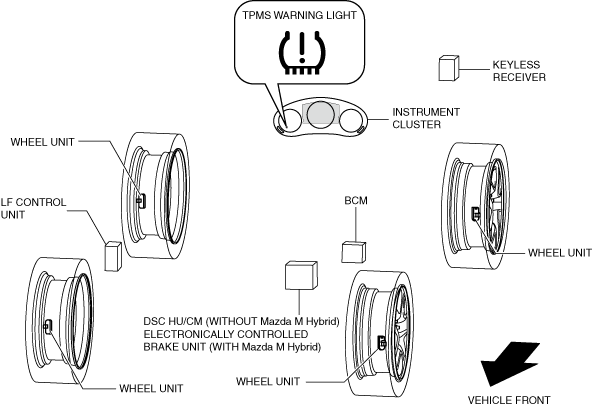 TPMS WARNING LIGHT

KEYLESS RECEIVER

INSTRUMENT CLUSTER

WHEEL UNIT

LF CONTROL UNIT

BCM

WHEEL UNIT

DSC HU/CM (WITHOUT Mazda M Hybrid)
ELECTRONICALLY CONTROLLED
BRAKE UNIT (WITH Mazda M Hybrid)

WHEEL UNIT

WHEEL UNIT

VEHICLE FRONT