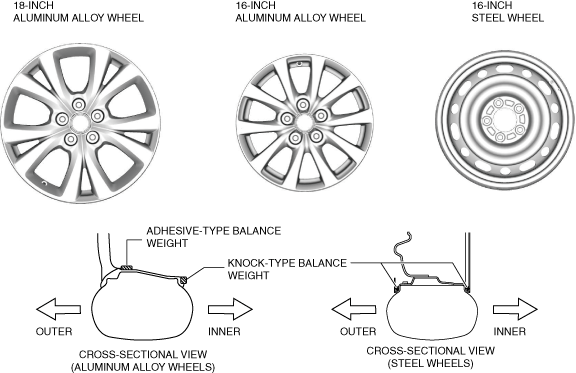 18-INCH
ALUMINUM ALLOY WHEEL

16-INCH
ALUMINUM ALLOY WHEEL

16-INCH
STEEL WHEEL

ADHESIVE-TYPE BALANCE WEIGHT

KNOCK-TYPE BALANCE WEIGHT

OUTER

INNER

CROSS-SECTIONAL VIEW
(ALUMINUM ALLOY WHEELS)

OUTER

INNER

CROSS-SECTIONAL VIEW
(STEEL WHEELS)