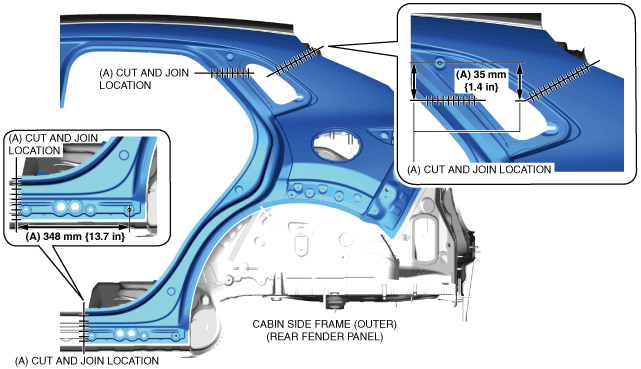 (A) CUT AND JOIN LOCATION

(A) 35 mm {1.4 in}

(A) CUT AND JOIN LOCATION

(A) CUT AND JOIN LOCATION

(A) 348 mm {13.7 in}

CABIN SIDE FRAME (OUTER) (REAR FENDER PANEL)

(A) CUT AND JOIN LOCATION