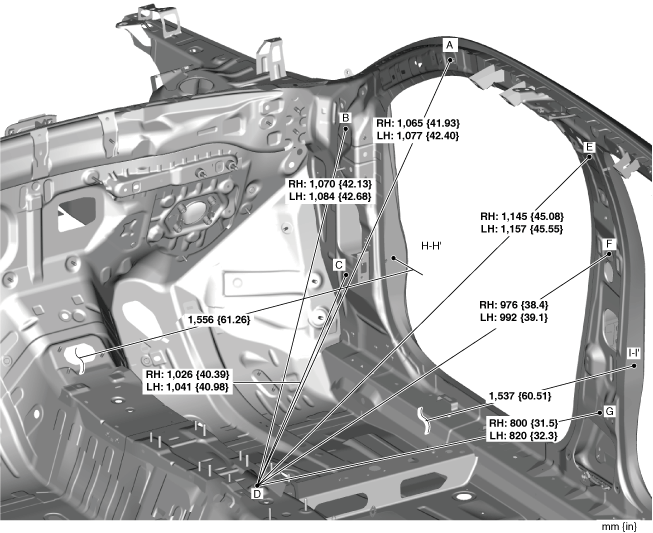 A

B

RH: 1,065 {41.93}
LH: 1,077 {42.40}

E

RH: 1,070 {42.13}
LH: 1,084 {42.68}

RH: 1,145 {45.08}
LH: 1,157 {45.55}

H-H'

F

C

RH: 976 {38.4}
LH: 992 {39.1}

1,556 {61.26}

I-I'

RH: 1,026 {40.39}
LH: 1,041 {40.98}

1,537 {60.51}

G

RH: 800 {31.5}
LH: 820 {32.3}

D

mm {in}