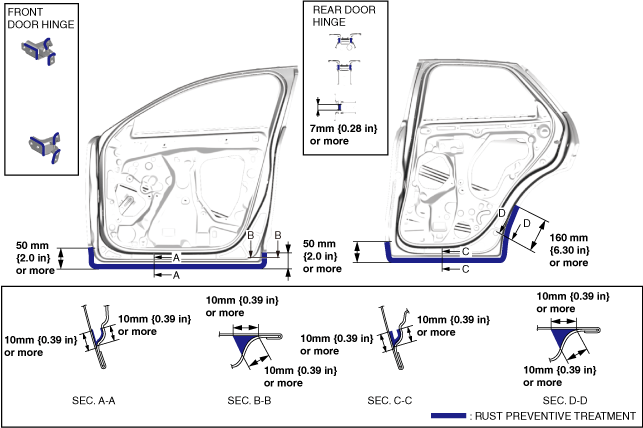 FRONT DOOR HINGE

REAR DOOR HINGE

7mm {0.28 in} or more

50 mm {2.0 in} or more

A

A

B

B

50 mm {2.0 in} or more

C

C

D

D

160 mm {6.30 in} or more

10mm {0.39 in} or more

10mm {0.39 in} or more

SEC. A-A

10mm {0.39 in} or more

10mm {0.39 in} or more

SEC. B-B

10mm {0.39 in} or more

10mm {0.39 in} or more

SEC. C-C

10mm {0.39 in} or more

10mm {0.39 in} or more

SEC. D-D

: RUST PREVENTIVE TREATMENT