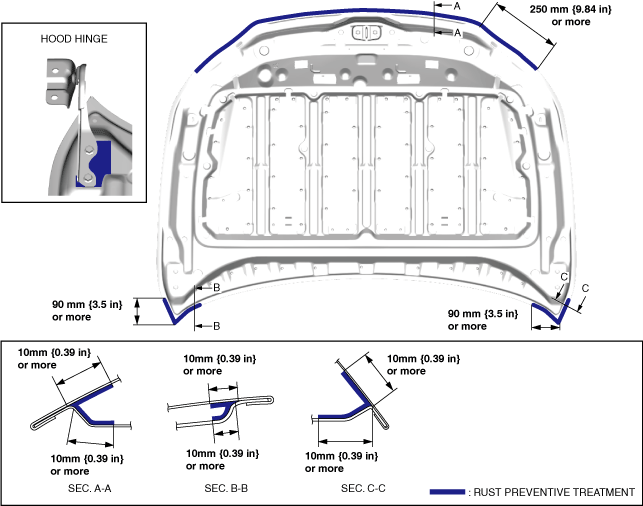 HOOD HINGE

A

A

250 mm {9.84 in} or more

B

B

90 mm {3.5 in} or more

C

C

90 mm {3.5 in} or more

10mm {0.39 in} or more

10mm {0.39 in} or more

SEC. A-A

10mm {0.39 in} or more

10mm {0.39 in} or more

SEC. B-B

10mm {0.39 in} or more

10mm {0.39 in} or more

SEC. C-C

: RUST PREVENTIVE TREATMENT