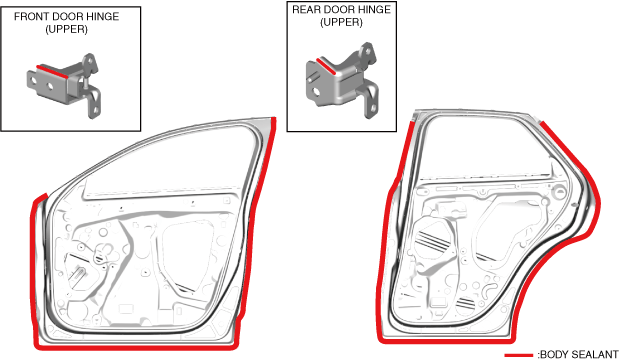 FRONT DOOR HINGE
(UPPER)

REAR DOOR HINGE
(UPPER)

:BODY SEALANT