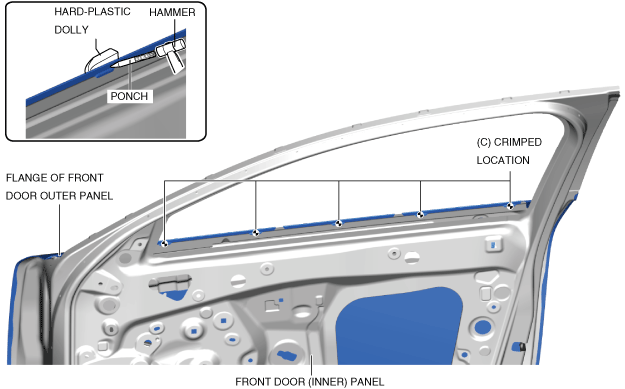 HARD-PLASTIC DOLLY

HAMMER

PONCH

(C) CRIMPED LOCATION

FLANGE OF FRONT DOOR OUTER PANEL

FRONT DOOR (INNER) PANEL