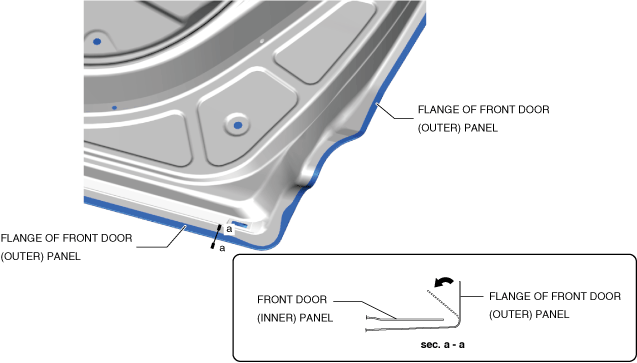 FLANGE OF FRONT DOOR (OUTER) PANEL

FLANGE OF FRONT DOOR (OUTER) PANEL

a

a

FRONT DOOR (INNER) PANEL

FLANGE OF FRONT DOOR (OUTER) PANEL

sec. a - a