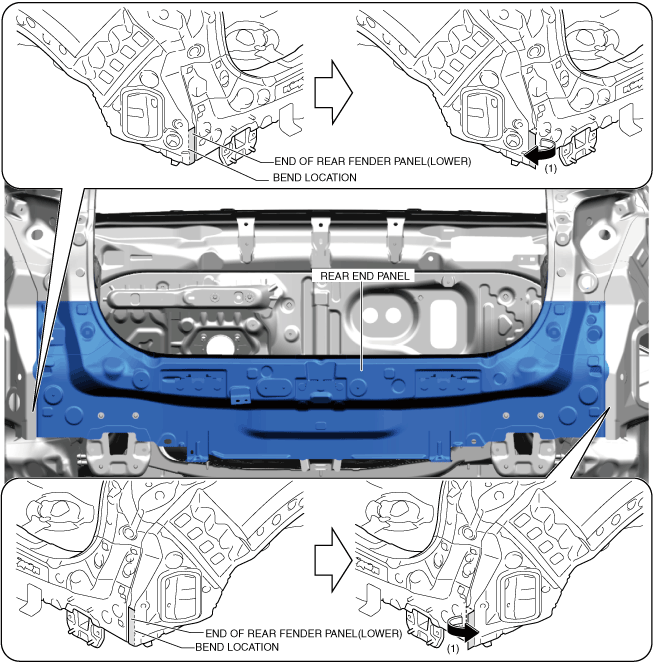 END OF REAR FENDER PANEL(LOWER)
BEND LOCATION
(1)
REAR END PANEL
END OF REAR FENDER PANEL(LOWER)
BEND LOCATION
(1)