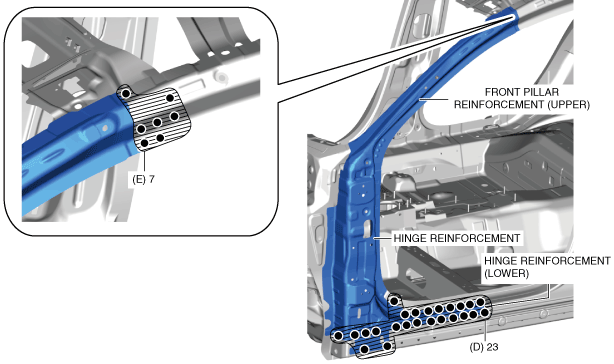 (E) 7

FRONT PILLAR
REINFORCEMENT (UPPER)

HINGE REINFORCEMENT

HINGE REINFORCEMENT
(LOWER)

(D) 23