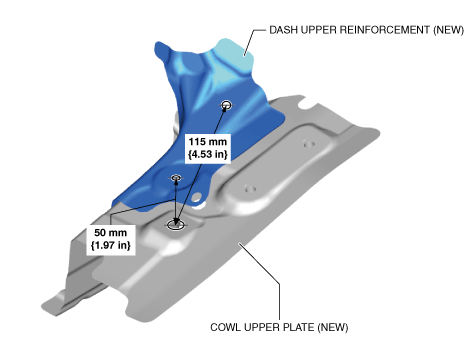 DASH UPPER REINFORCEMENT (NEW)

115 mm
{4.53 in}

50 mm
{1.97 in}

COWL UPPER PLATE (NEW)