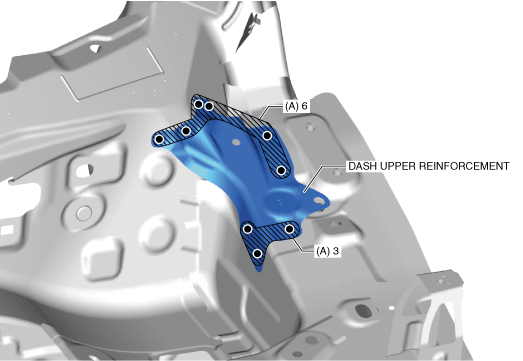 (A) 6
DASH UPPER REINFORCEMENT
(A) 3